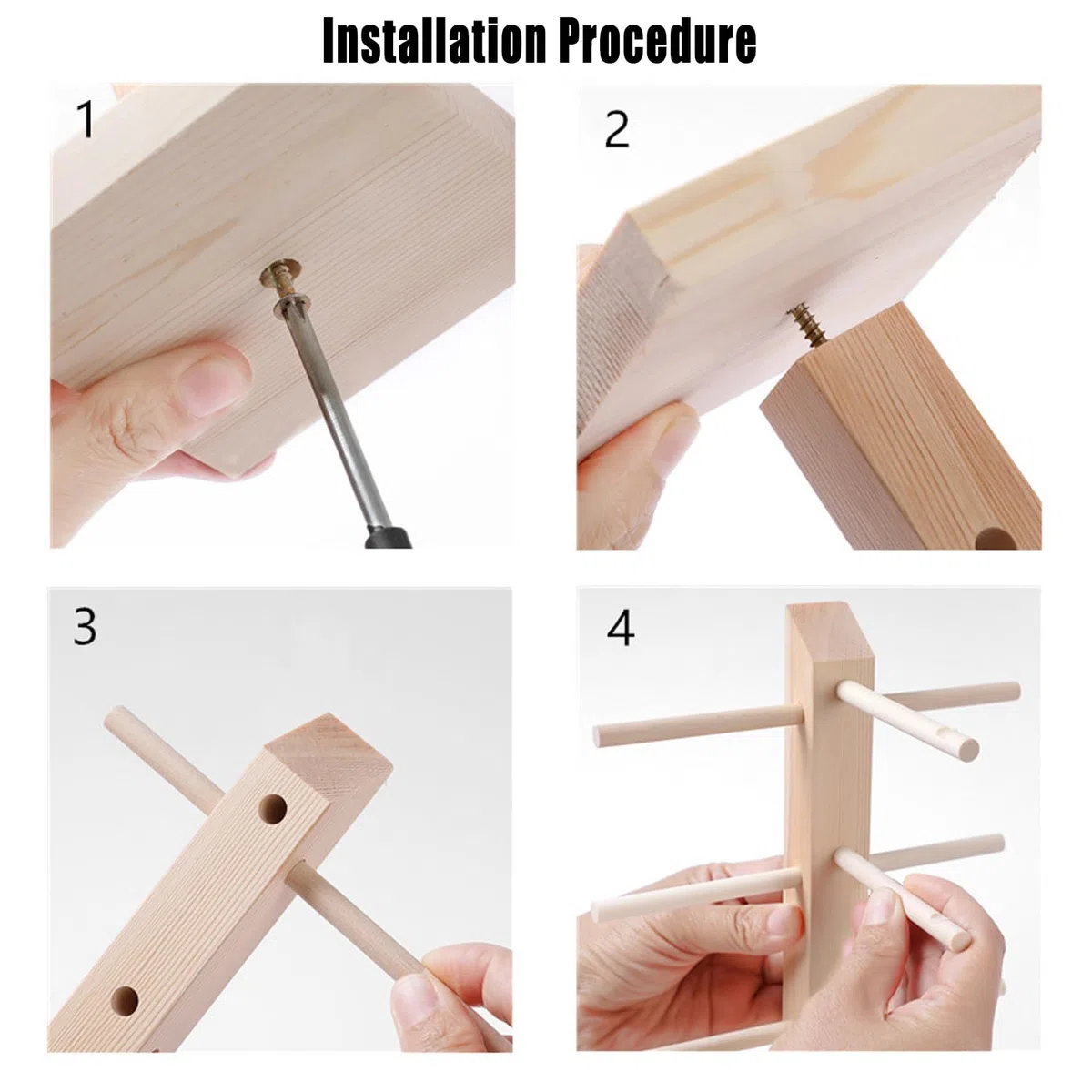 Installation Procedure

1

2

3

4